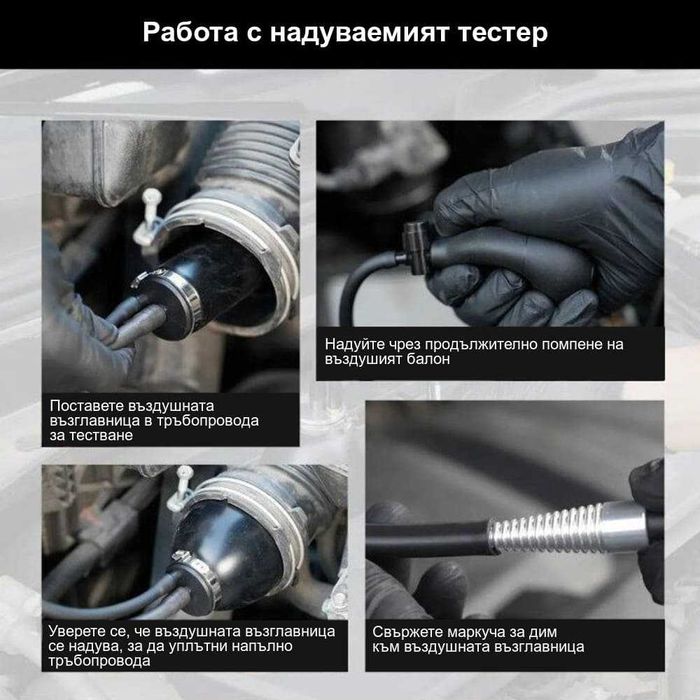 Работа с надуваемият тестер

Поставете въздушната възглавница в тръбопровода за тестване

Надуйте чрез продължително помпене на въздушият балон

Уверете се, че въздушната възглавница се надува, за да уплътни напълно тръбопровода

Свържете маркуча за дим към въздушната възглавница