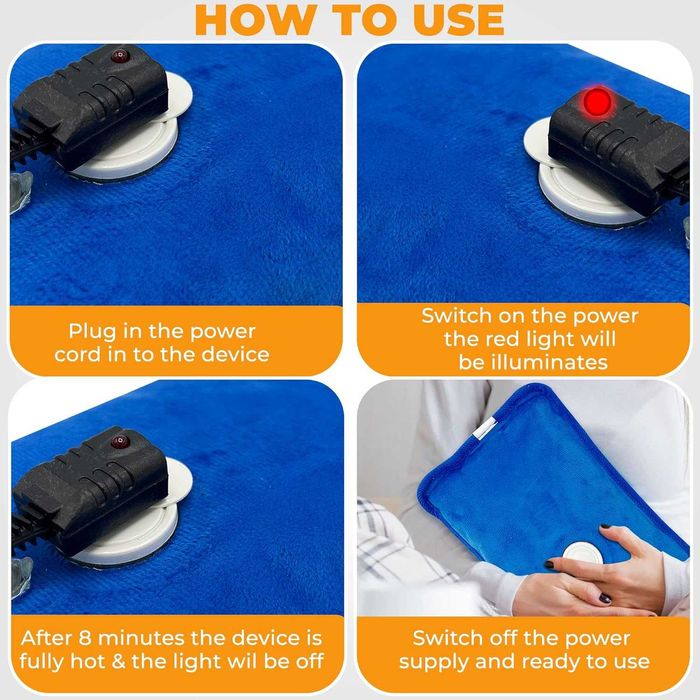 HOW TO USE

Plug in the power cord in to the device

Switch on the power the red light will be illuminates

After 8 minutes the device is fully hot & the light wil be off

Switch off the power supply and ready to use