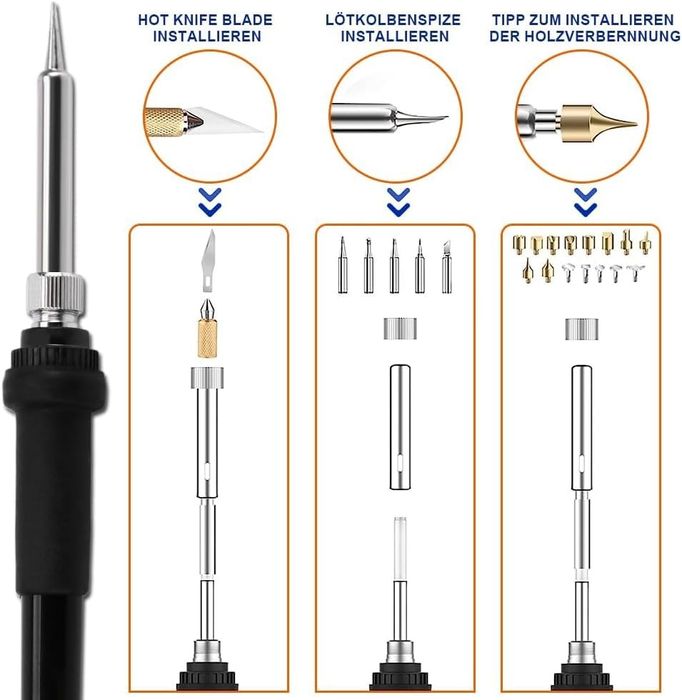 HOT KNIFE BLADE INSTALLIEREN

LÖTKOLBENSPIZE INSTALLIEREN

TIPP ZUM INSTALLIEREN DER HOLZVERBERNNUNG