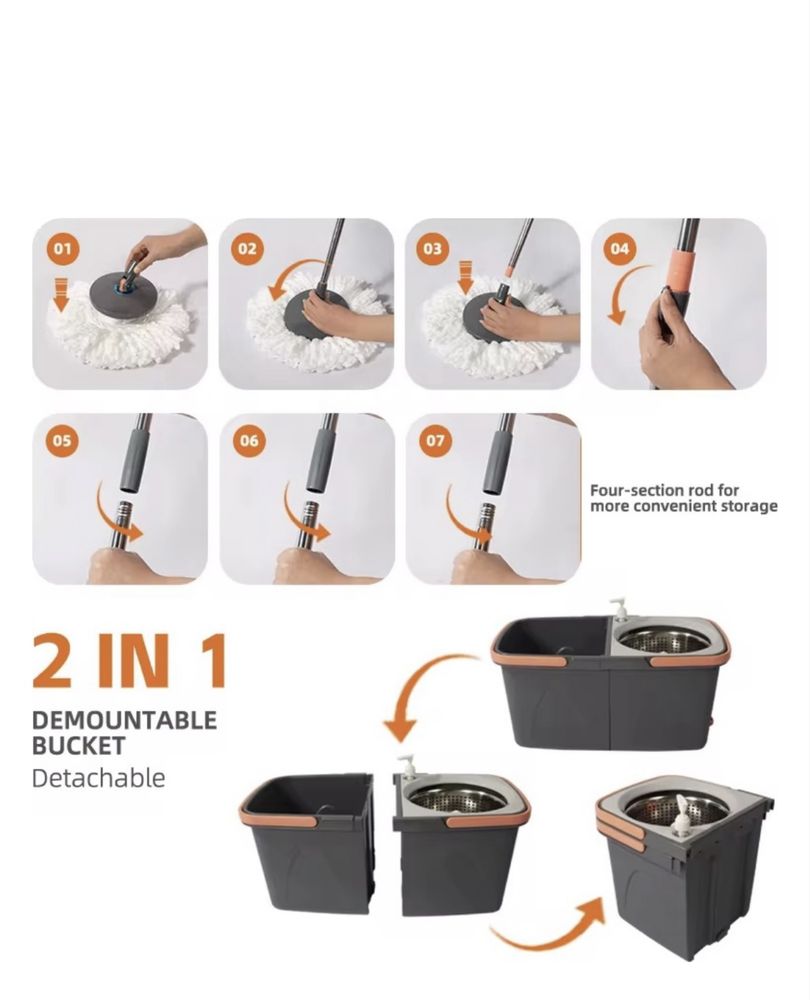 01

02

03

04

05

06

07

Four-section rod for more convenient storage

2 IN 1

DEMOUNTABLE BUCKET

Detachable