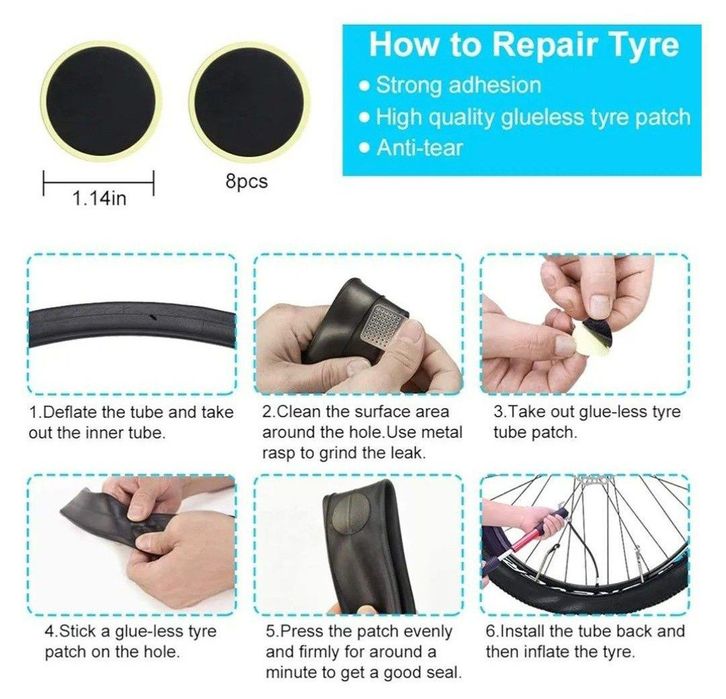 1.14in

8pcs

How to Repair Tyre
• Strong adhesion
• High quality glueless tyre patch
• Anti-tear

1.Deflate the tube and take out the inner tube.

2.Clean the surface area around the hole.Use metal rasp to grind the leak.

3.Take out glue-less tyre tube patch.

4.Stick a glue-less tyre patch on the hole.

5.Press the patch evenly and firmly for around a minute to get a good seal.

6.Install the tube back and then inflate the tyre.