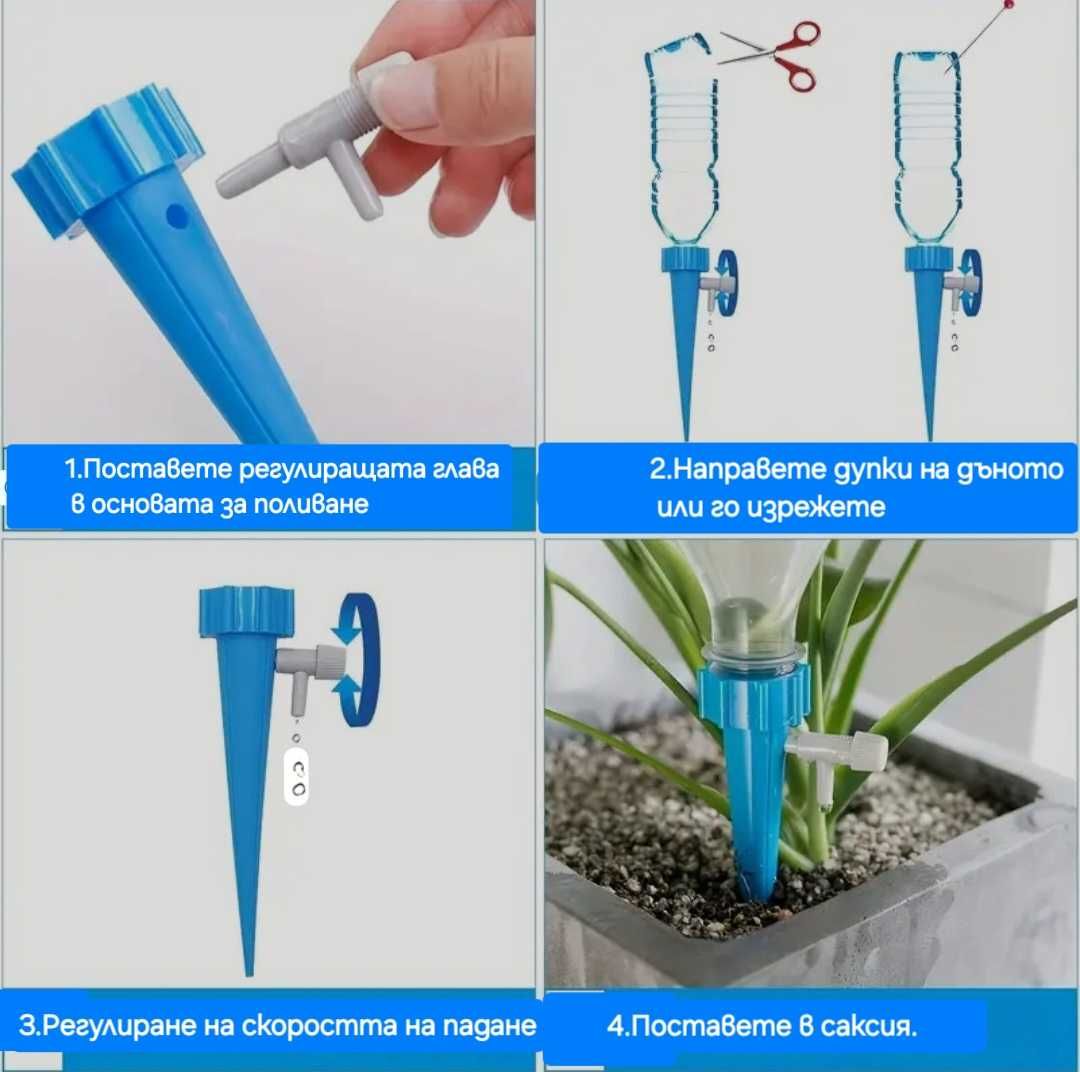 1.Поставете регулиращата глава в основата за поливане

2.Направете дупки на дъното или го изрежете

3.Регулиране на скоростта на падане

4.Поставете в саксия.