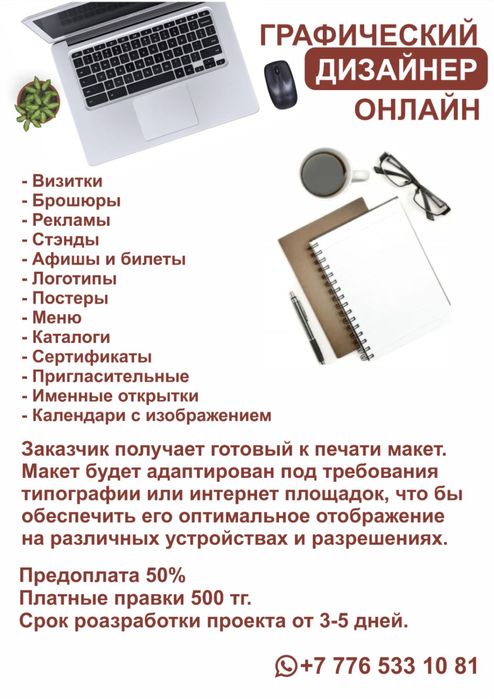 ГРАФИЧЕСКИЙ
ДИЗАЙНЕР
ОНЛАЙН

- Визитки
- Брошюры
- Рекламы
- Стэнды
- Афишы и билеты
- Логотипы
- Постеры
- Меню
- Каталоги
- Сертификаты
- Пригласительные
- Именные открытки
- Календари с изображением

Заказчик получает готовый к печати макет. Макет будет адаптирован под требования типографии или интернет площадок, что бы обеспечить его оптимальное отображение на различных устройствах и разрешениях.

Предоплата 50%
Платные правки 500 тг.
Срок роазработки проекта от 3-5 дней.

+7 776 533 10 81