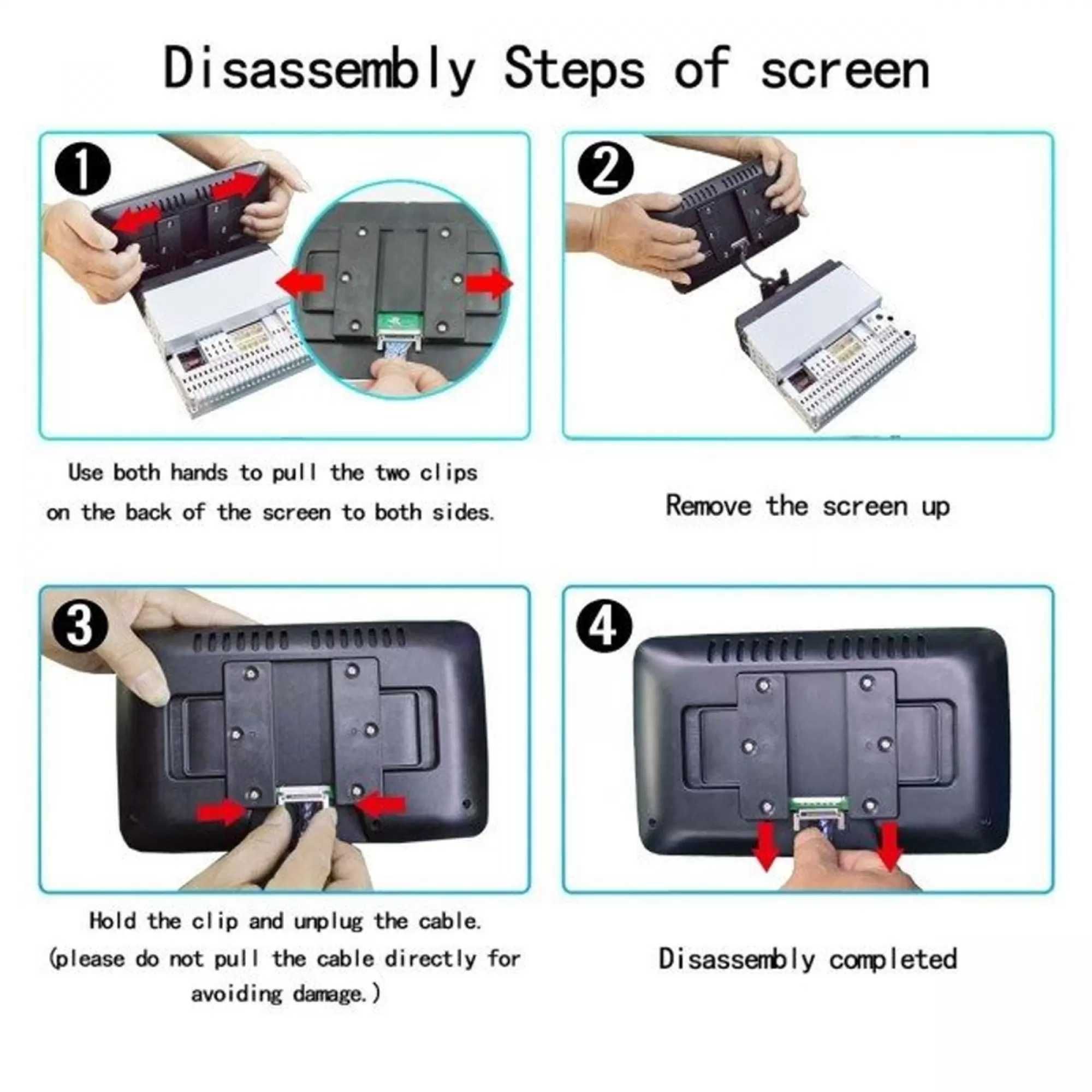 Disassembly Steps of screen

1

Use both hands to pull the two clips on the back of the screen to both sides.

2

Remove the screen up

3

Hold the clip and unplug the cable. (please do not pull the cable directly for avoiding damage.)

4

Disassembly completed