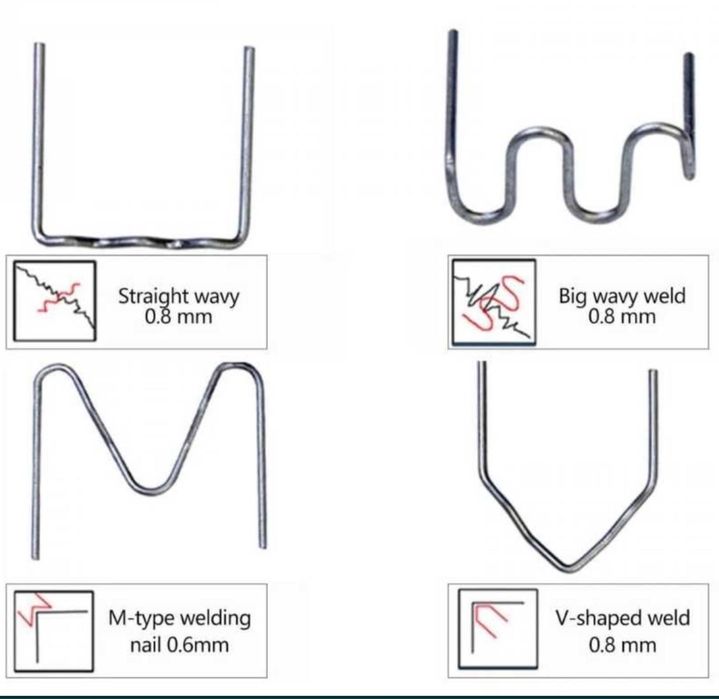 Straight wavy
0.8 mm

Big wavy weld
0.8 mm

M-type welding
nail 0.6mm

V-shaped weld
0.8 mm