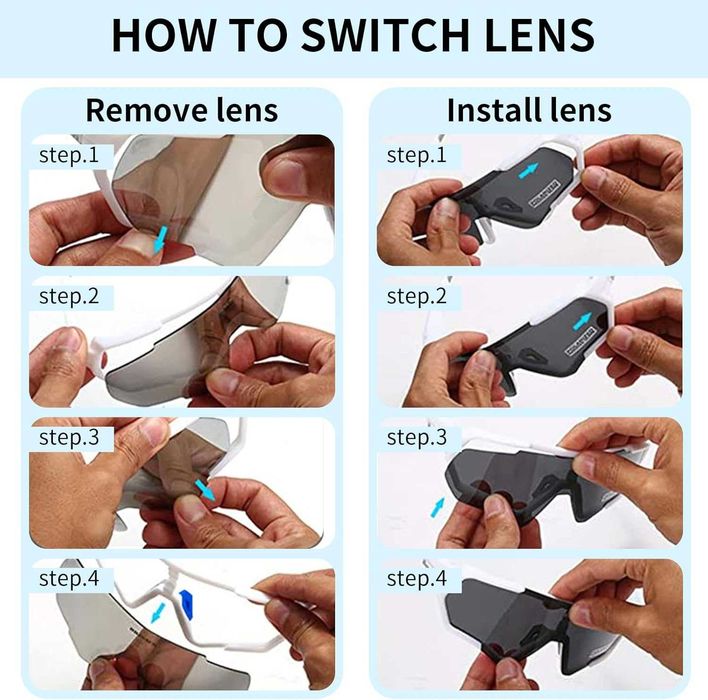 HOW TO SWITCH LENS

Remove lens

step.1

step.2

step.3

step.4

Install lens

step.1

step.2

step.3

step.4