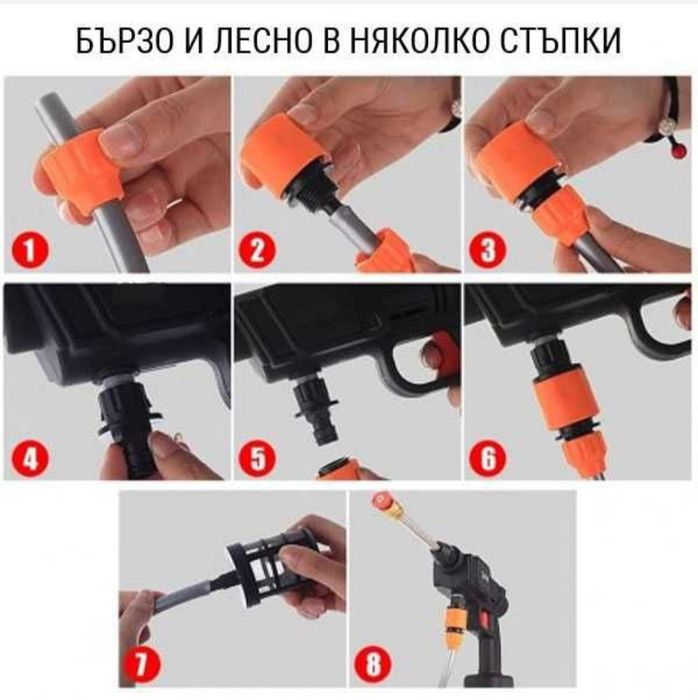 БЪРЗО И ЛЕСНО В НЯКОЛКО СТЪПКИ

1

2

3

4

5

6

7

8