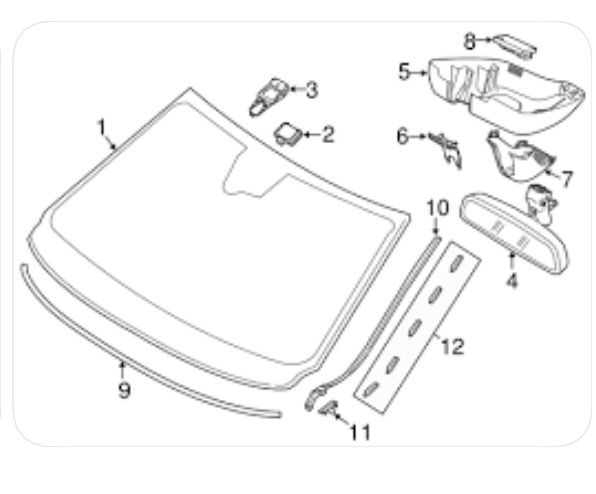 8
5
3
1
2
6
7
10
4
12
9
11