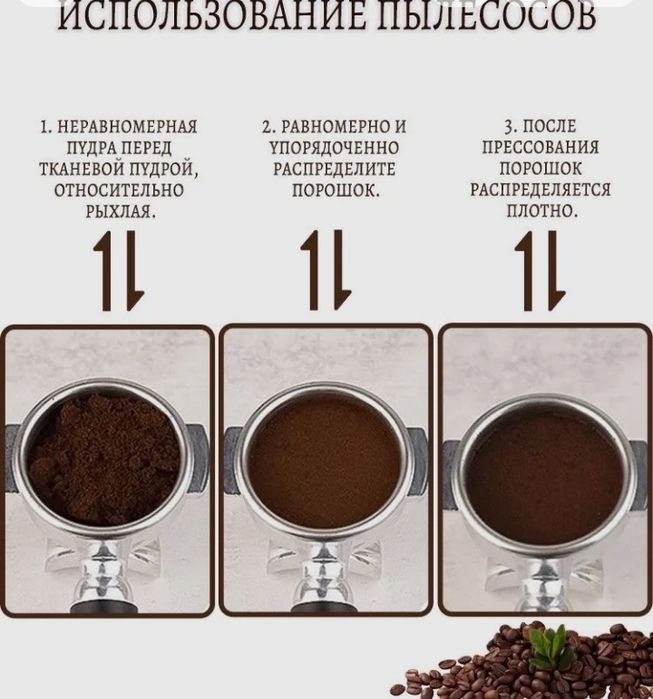 ИСПОЛЬЗОВАНИЕ ПЫЛЕСОСОВ

1. НЕРАВНОМЕРНАЯ ПУДРА ПЕРЕД ТКАНЕВОЙ ПУДРОЙ, ОТНОСИТЕЛЬНО РЫХЛАЯ.

2. РАВНОМЕРНО И УПОРЯДОЧЕННО РАСПРЕДЕЛИТЕ ПОРОШОК.

3. ПОСЛЕ ПРЕССОВАНИЯ ПОРОШОК РАСПРЕДЕЛЯЕТСЯ ПЛОТНО.