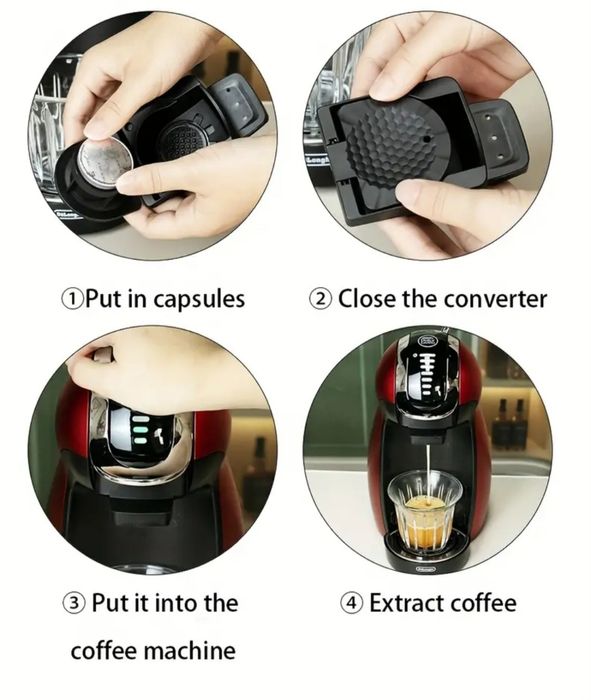 ①Put in capsules

② Close the converter

③ Put it into the coffee machine

④ Extract coffee