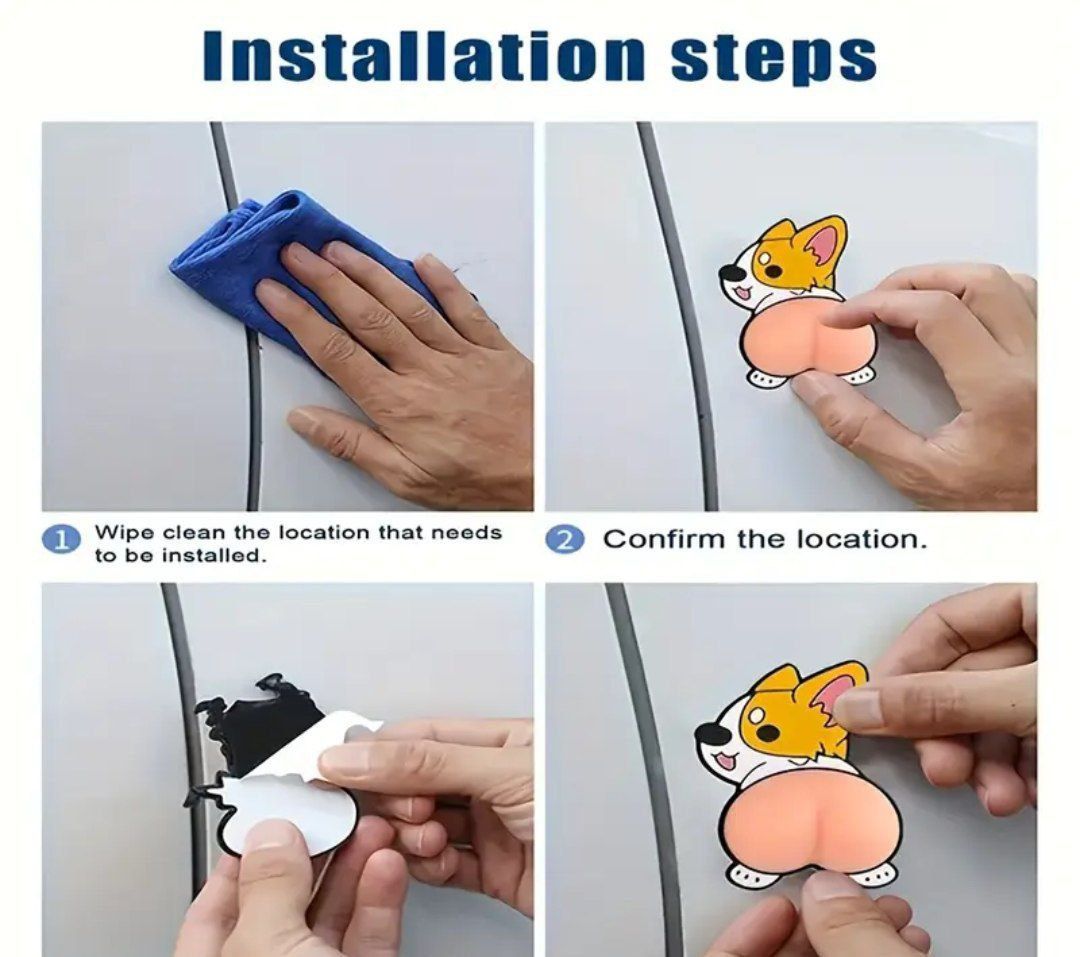 Installation steps

1 Wipe clean the location that needs to be installed.

2 Confirm the location.