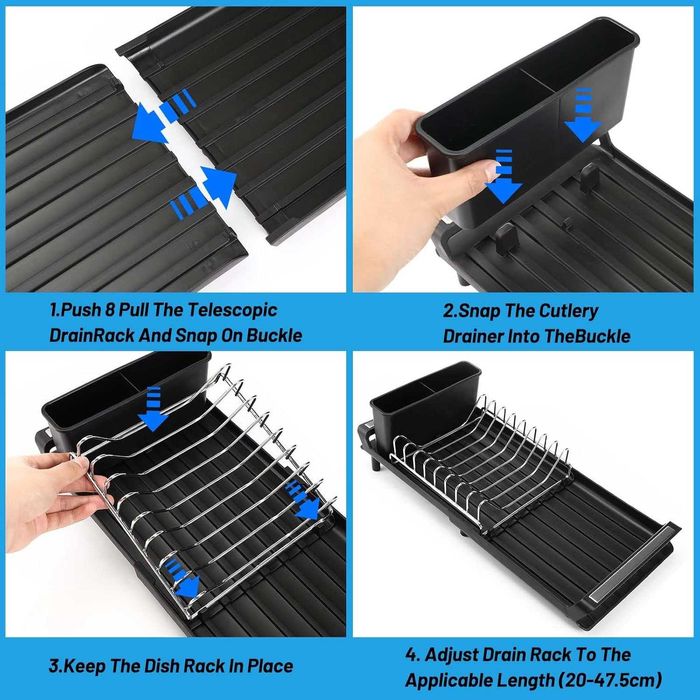 1.Push 8 Pull The Telescopic DrainRack And Snap On Buckle

2.Snap The Cutlery Drainer Into TheBuckle

3.Keep The Dish Rack In Place

4. Adjust Drain Rack To The Applicable Length (20-47.5cm)