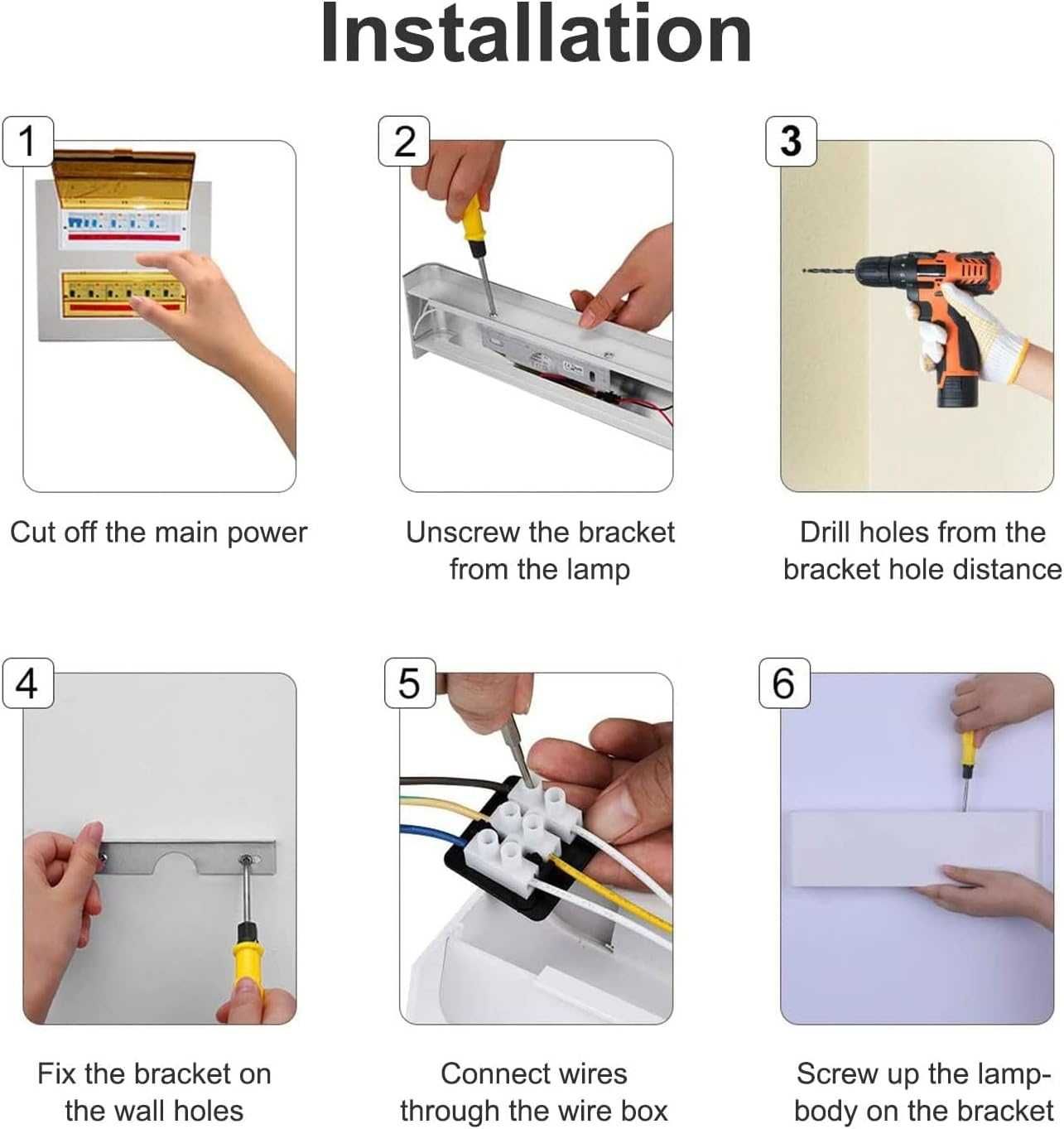 Installation

1

Cut off the main power

2

Unscrew the bracket from the lamp

3

Drill holes from the bracket hole distance

4

Fix the bracket on the wall holes

5

Connect wires through the wire box

6

Screw up the lamp-body on the bracket