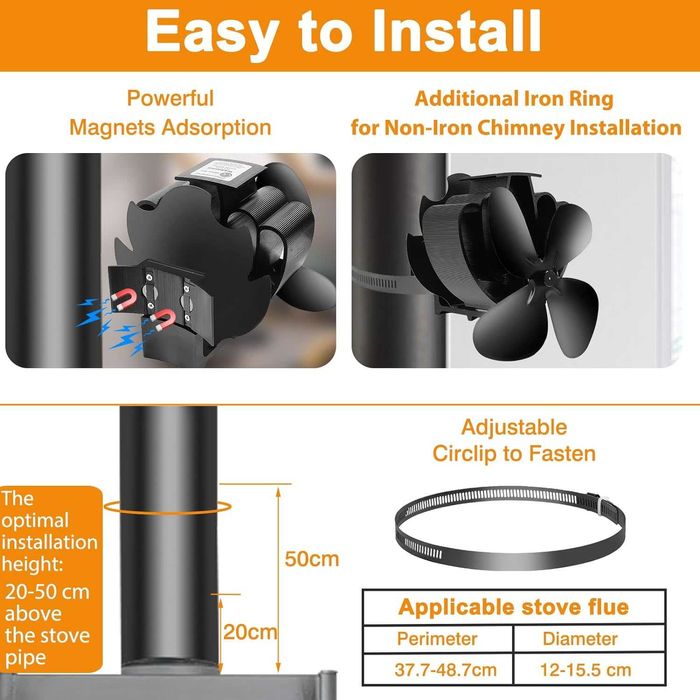 Easy to Install

Powerful Magnets Adsorption

Additional Iron Ring for Non-Iron Chimney Installation

The optimal installation height: 20-50 cm above the stove pipe

50cm

20cm

Adjustable Circlip to Fasten

| Applicable stove flue | |
|---|---|
| Perimeter | Diameter |
| 37.7-48.7cm | 12-15.5 cm |