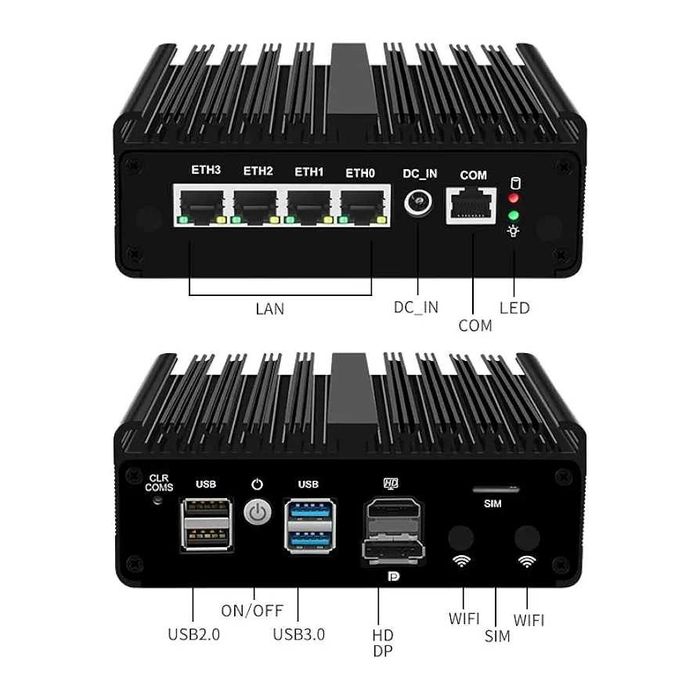 ETH3 ETH2 ETH1 ETH0 DC_IN COM

LAN DC_IN COM LED

CLR COMS USB USB HD SIM

USB2.0 ON/OFF USB3.0 HD DP WIFI SIM WIFI