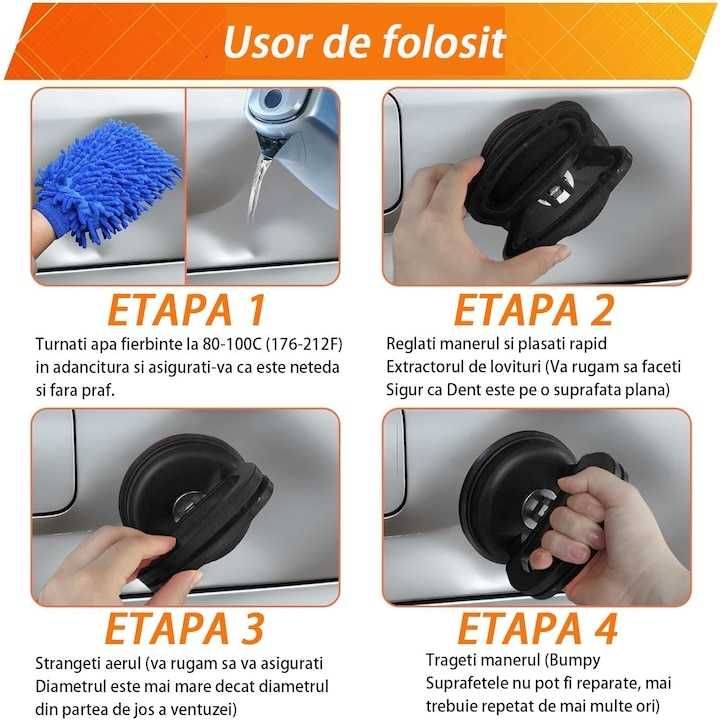 Usor de folosit

ETAPA 1

Turnati apa fierbinte la 80-100C (176-212F) in adancitura si asigurati-va ca este neteda si fara praf.

ETAPA 2

Reglati manerul si plasati rapid Extractorul de lovituri (Va rugam sa faceti Sigur ca Dent este pe o suprafata plana)

ETAPA 3

Strangeti aerul (va rugam sa va asigurati Diametrul este mai mare decat diametrul din partea de jos a ventuzei)

ETAPA 4

Trageti manerul (Bumpy Suprafetele nu pot fi reparate, mai trebuie repetat de mai multe ori)