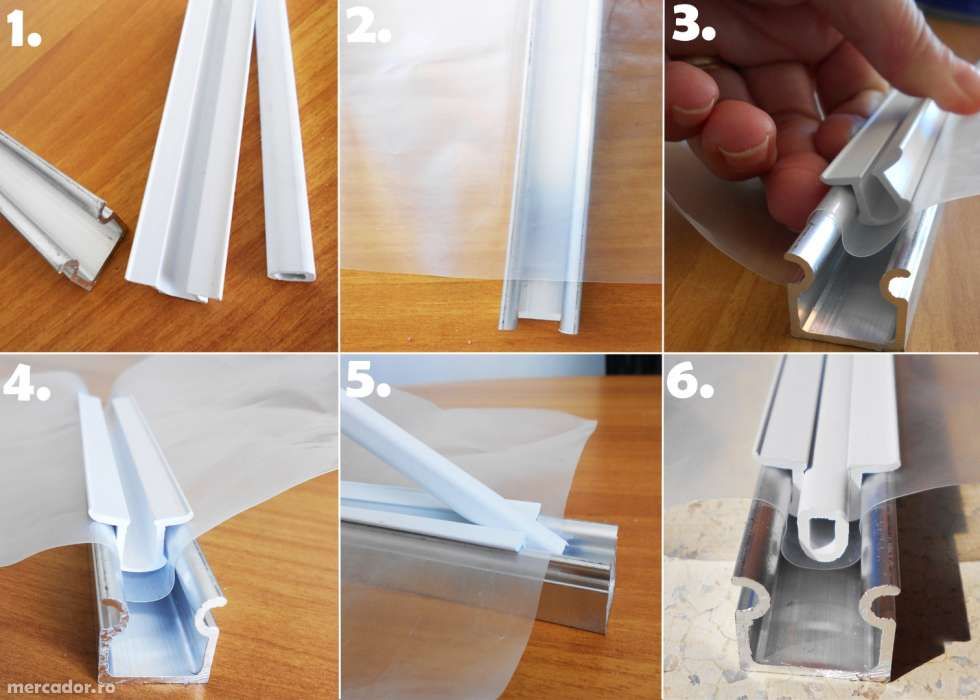 1.

2.

3.

4.

5.

6.

mercador.ro