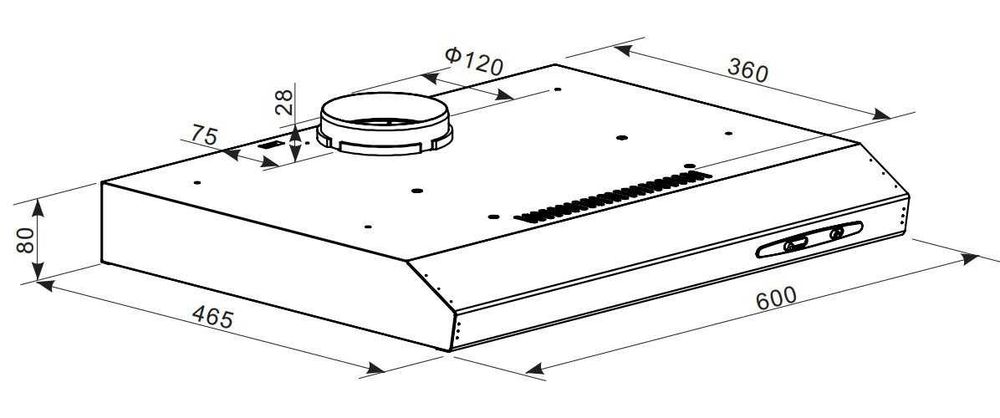 Φ120
360
28
75
80
465
600