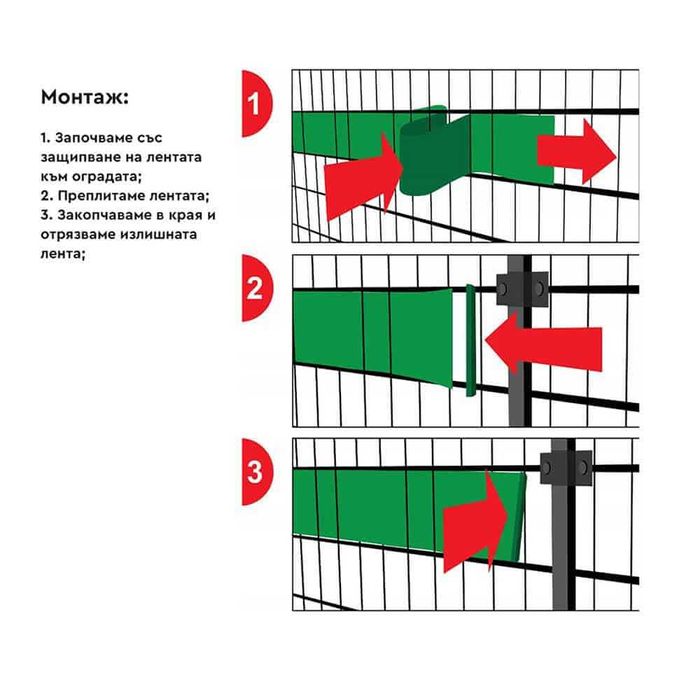 Монтаж:

1. Започваме със защипване на лентата към оградата;
2. Преплитаме лентата;
3. Закопчаваме в края и отрязваме излишната лента;

1

2

3