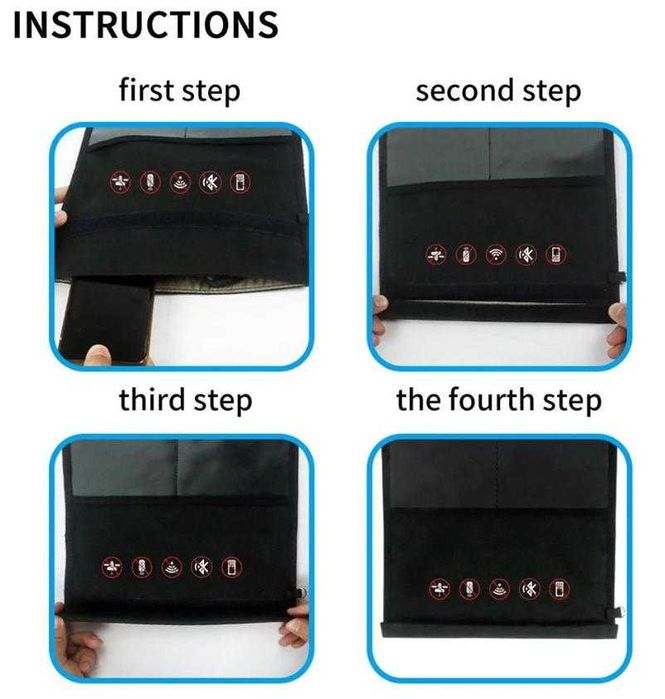 INSTRUCTIONS

first step

second step

third step

the fourth step