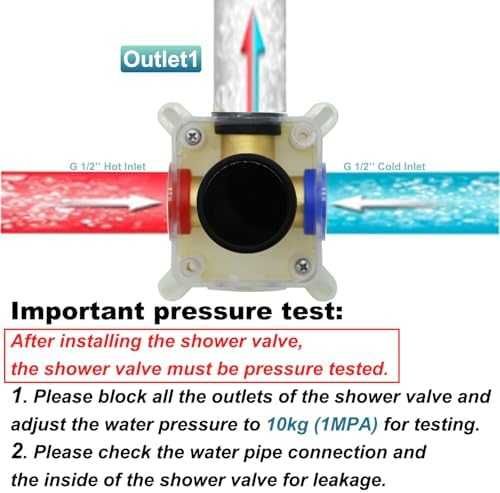 Outlet1

G 1/2'' Hot Inlet

G 1/2'' Cold Inlet

Important pressure test:

After installing the shower valve, the shower valve must be pressure tested.

1. Please block all the outlets of the shower valve and adjust the water pressure to 10kg (1MPA) for testing.

2. Please check the water pipe connection and the inside of the shower valve for leakage.