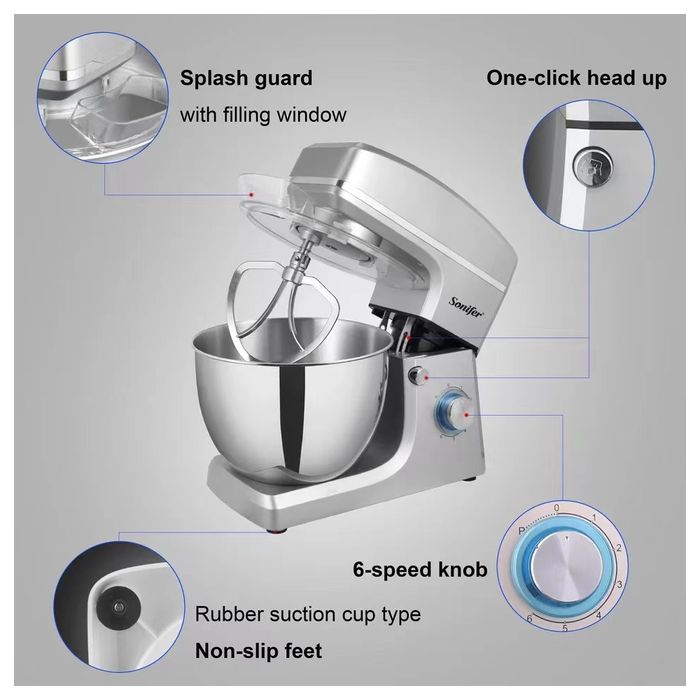 Splash guard
with filling window

One-click head up

Sonifer

6-speed knob

P 0 1 2 3 4 5 6

Rubber suction cup type
Non-slip feet