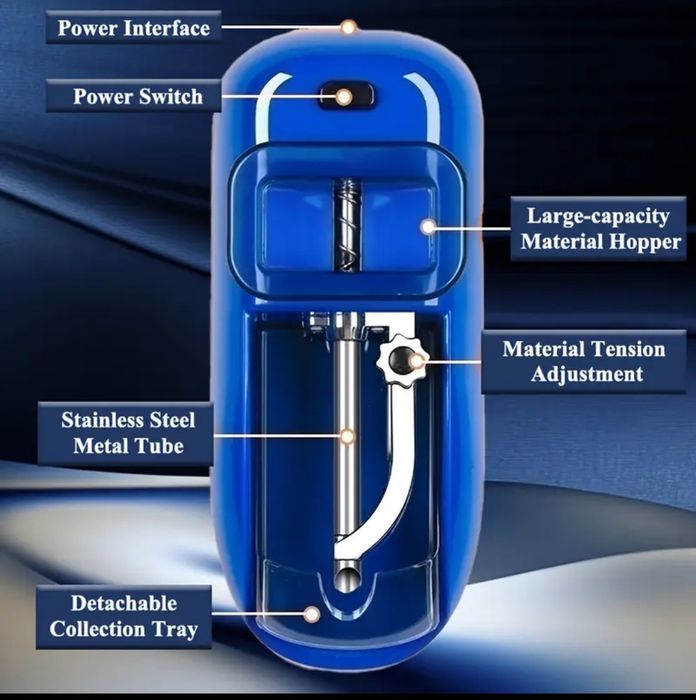 Power Interface

Power Switch

Large-capacity Material Hopper

Material Tension Adjustment

Stainless Steel Metal Tube

Detachable Collection Tray