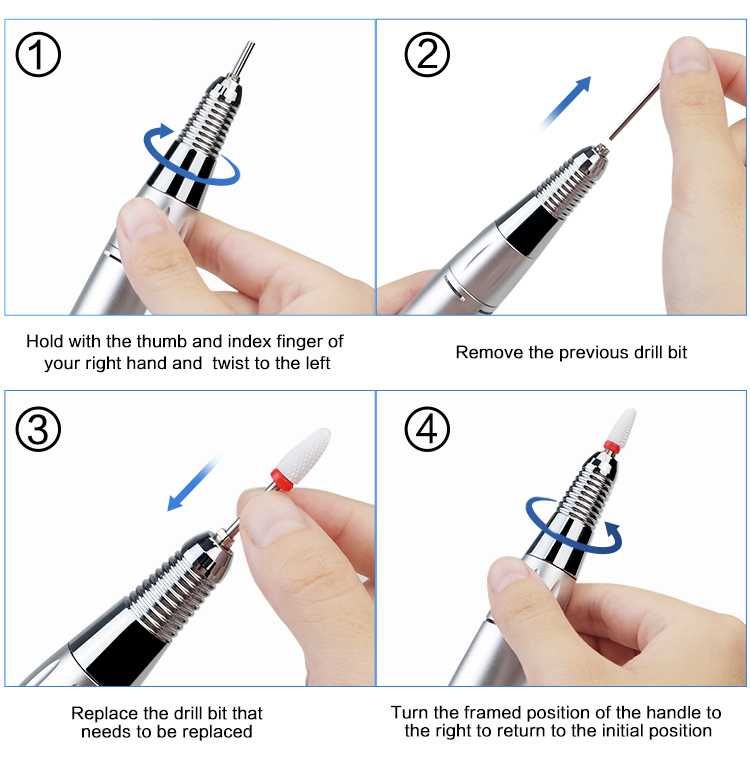 ①

Hold with the thumb and index finger of your right hand and twist to the left

②

Remove the previous drill bit

③

Replace the drill bit that needs to be replaced

④

Turn the framed position of the handle to the right to return to the initial position