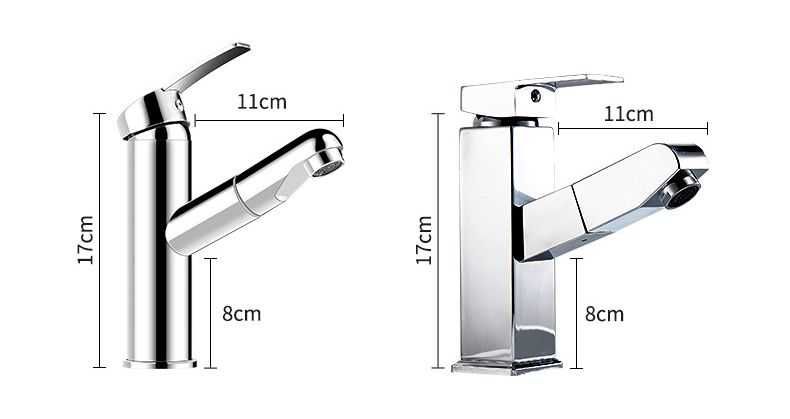 11cm
17cm
8cm

11cm
17cm
8cm