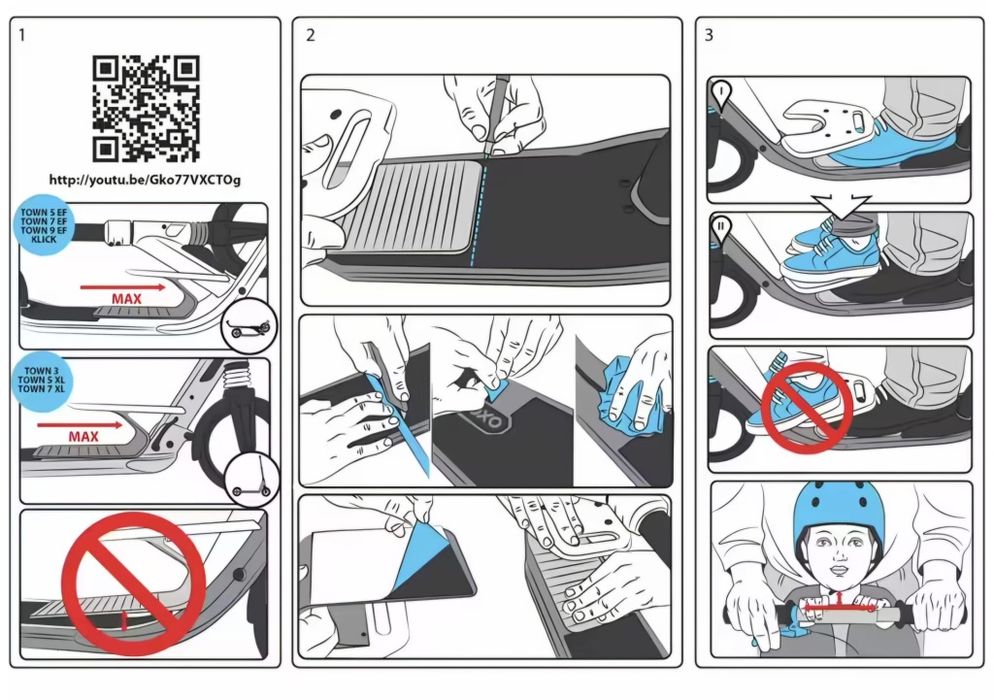 1

http://youtu.be/Gko77VXCTOg

TOWN 5 EF
TOWN 7 EF
TOWN 9 EF
KLICK

MAX

TOWN 3
TOWN 5 XL
TOWN 7 XL

MAX

2

OXO

3

I

II