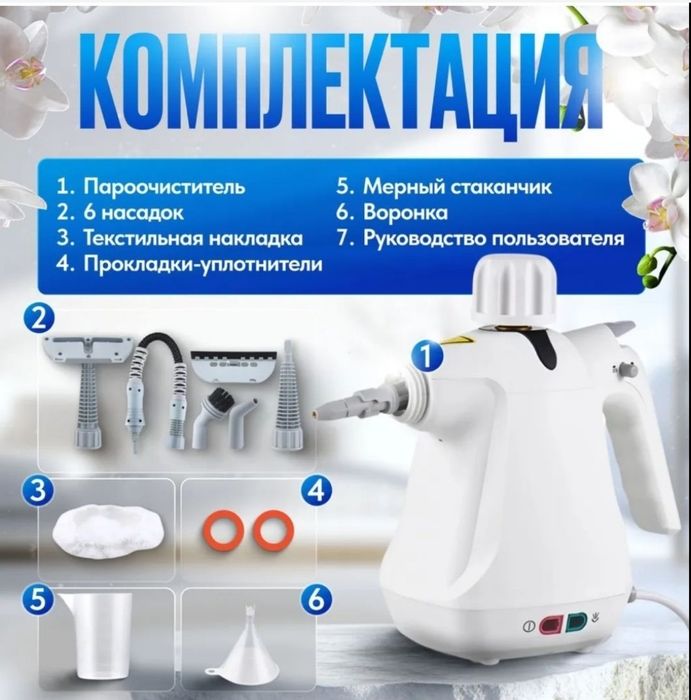 КОМПЛЕКТАЦИЯ

1. Пароочиститель
2. 6 насадок
3. Текстильная накладка
4. Прокладки-уплотнители

5. Мерный стаканчик
6. Воронка
7. Руководство пользователя

2

1

3

4

5

6