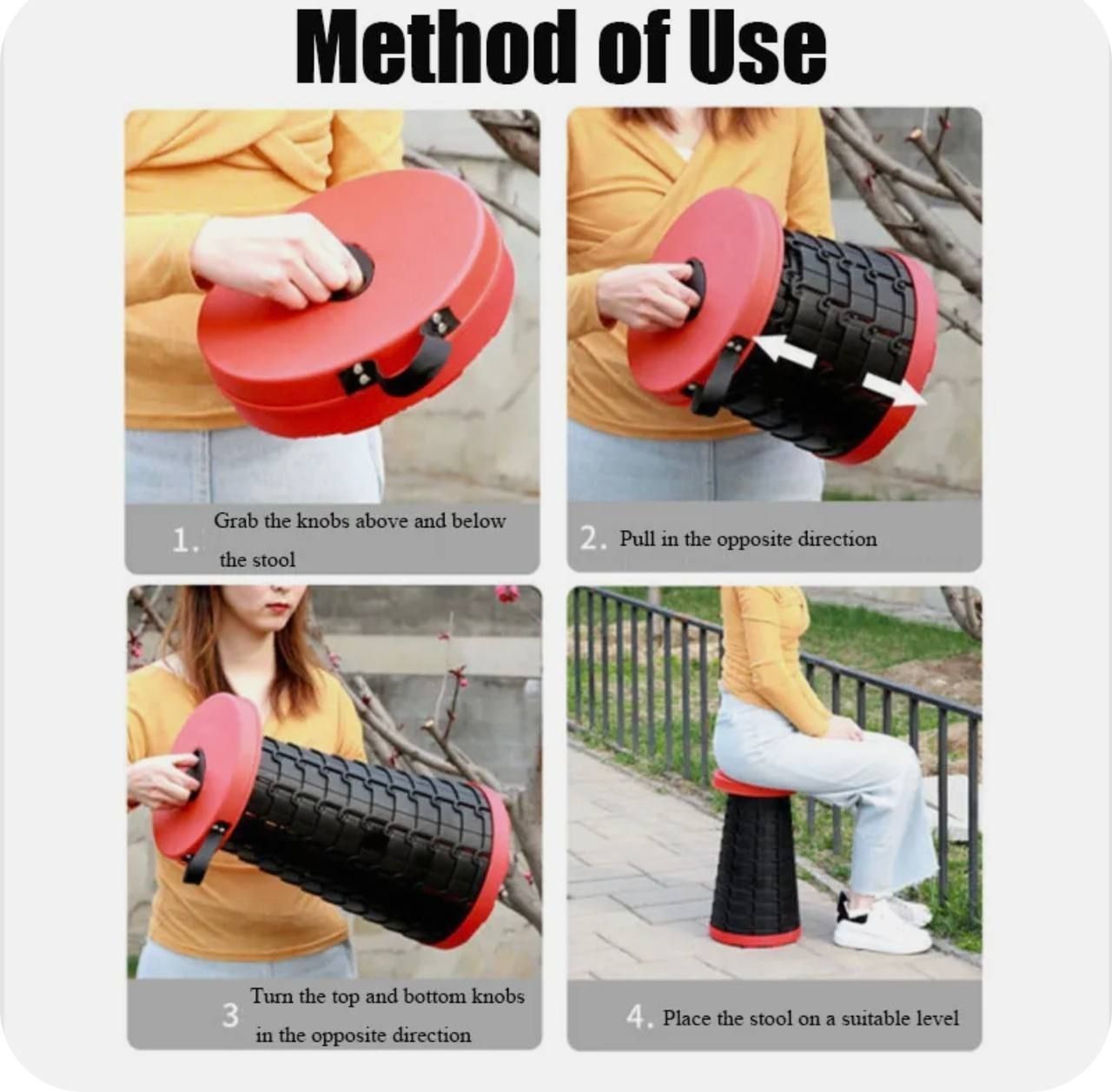 Method of Use

1. Grab the knobs above and below the stool

2. Pull in the opposite direction

3 Turn the top and bottom knobs in the opposite direction

4. Place the stool on a suitable level