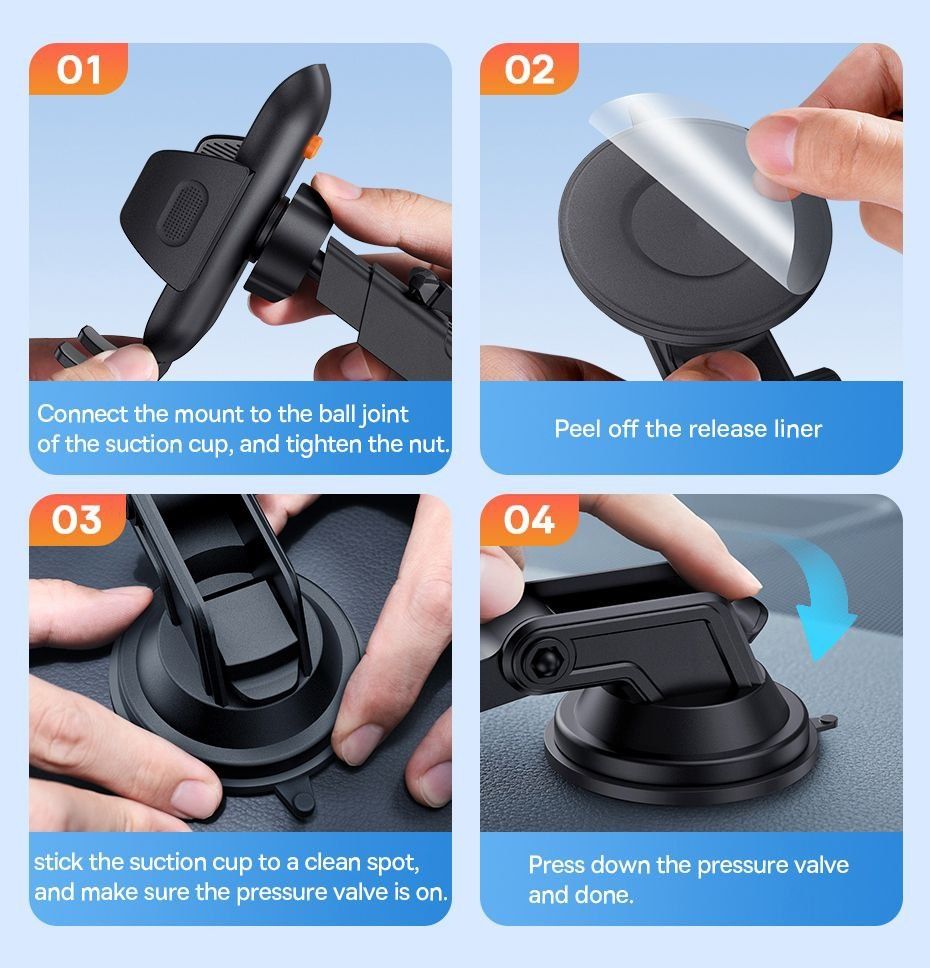 01

Connect the mount to the ball joint of the suction cup, and tighten the nut.

02

Peel off the release liner

03

stick the suction cup to a clean spot, and make sure the pressure valve is on.

04

Press down the pressure valve and done.