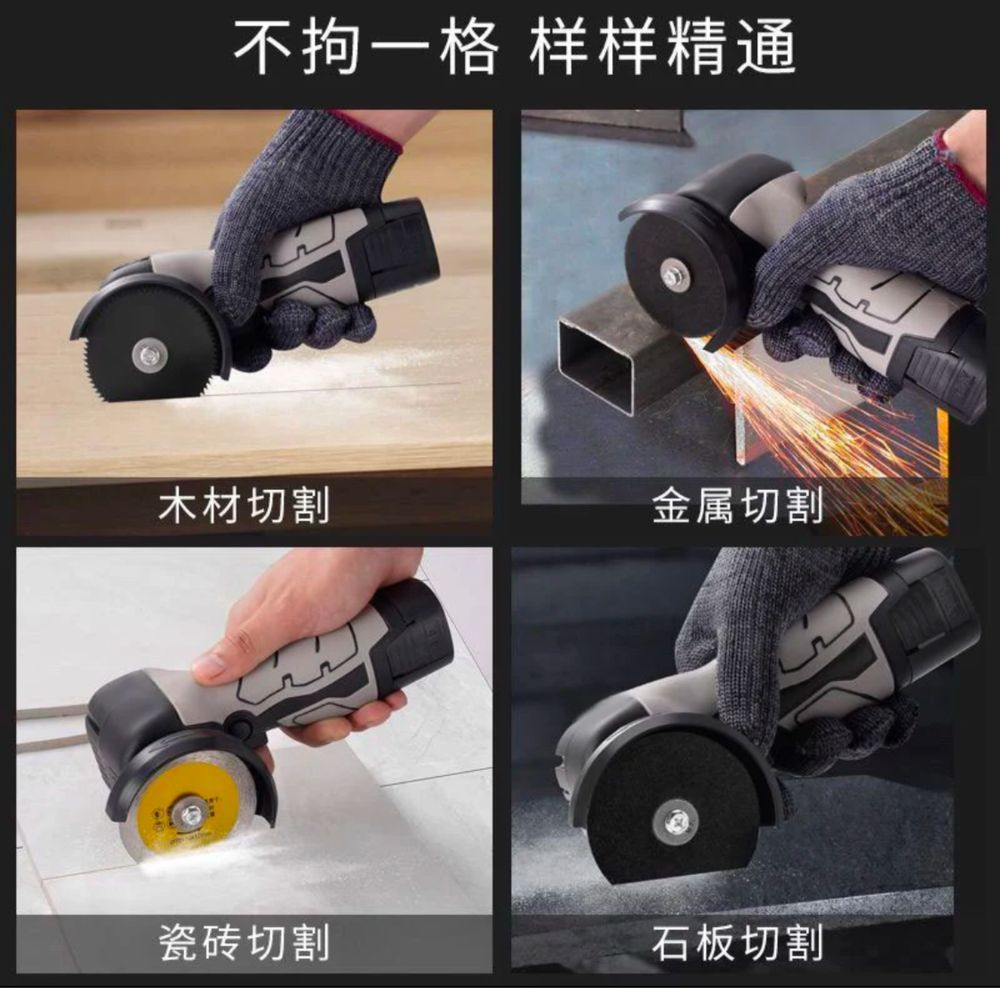 不拘一格 样样精通

木材切割

金属切割

瓷砖切割

石板切割