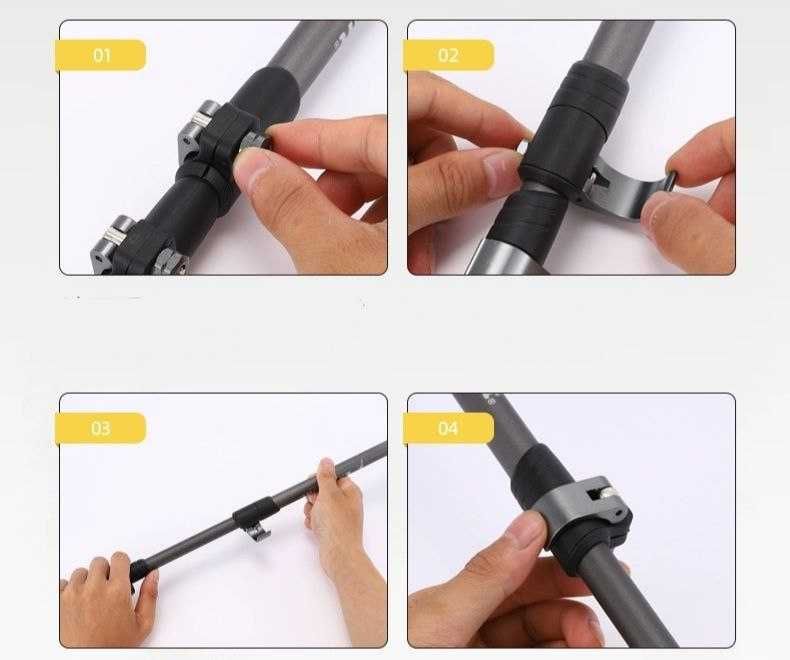 01

02

03

04