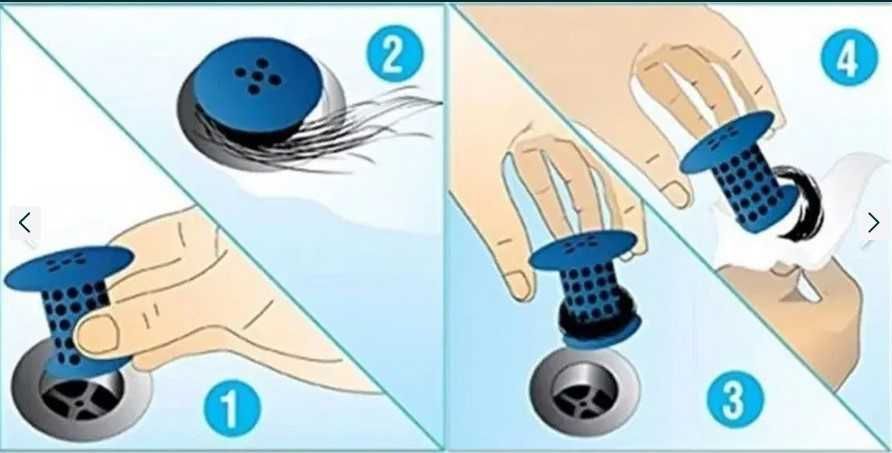 2
1
4
3