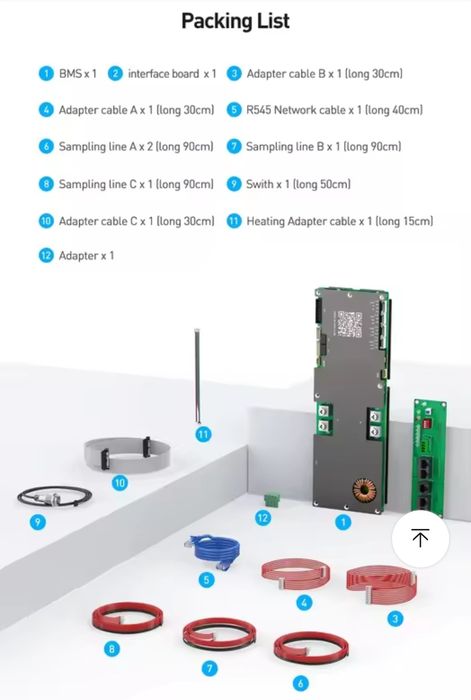 Packing List

1 BMS x 1
2 interface board x 1
3 Adapter cable B x 1 (long 30cm)
4 Adapter cable A x 1 (long 30cm)
5 R545 Network cable x 1 (long 40cm)
6 Sampling line A x 2 (long 90cm)
7 Sampling line B x 1 (long 90cm)
8 Sampling line C x 1 (long 90cm)
9 Swith x 1 (long 50cm)
10 Adapter cable C x 1 (long 30cm)
11 Heating Adapter cable x 1 (long 15cm)
12 Adapter x 1

11
10
9
12
1
5
4
3
8
7
6