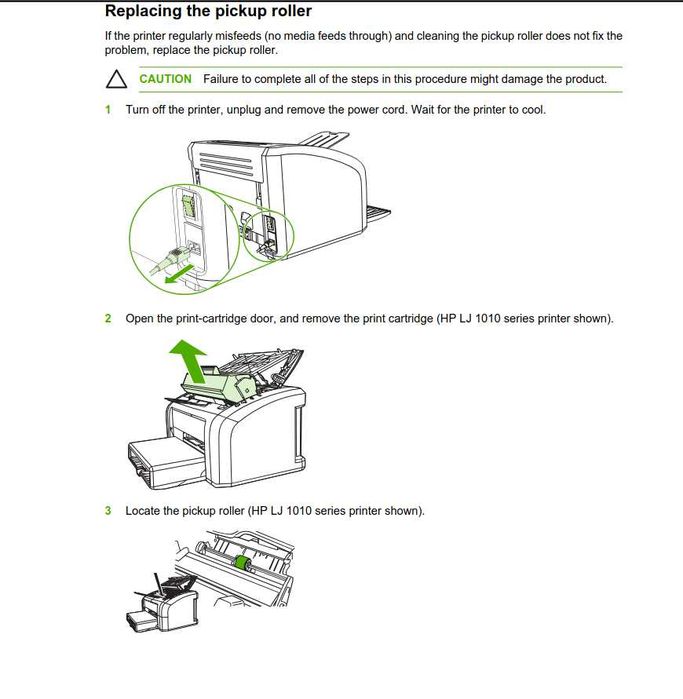 Replacing the pickup roller

If the printer regularly misfeeds (no media feeds through) and cleaning the pickup roller does not fix the problem, replace the pickup roller.

CAUTION Failure to complete all of the steps in this procedure might damage the product.

1 Turn off the printer, unplug and remove the power cord. Wait for the printer to cool.

2 Open the print-cartridge door, and remove the print cartridge (HP LJ 1010 series printer shown).

3 Locate the pickup roller (HP LJ 1010 series printer shown).