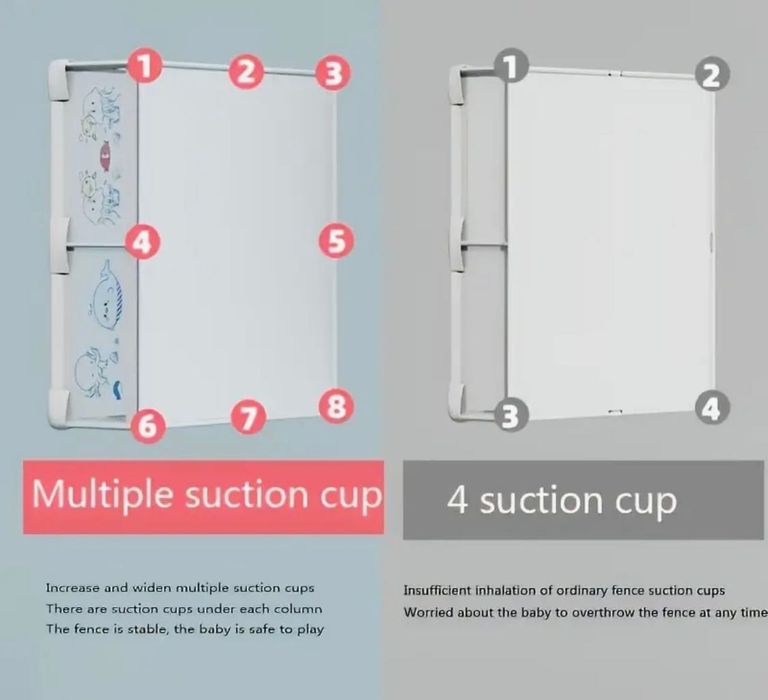 1 2 3

4 5

6 7 8

Multiple suction cup

Increase and widen multiple suction cups
There are suction cups under each column
The fence is stable, the baby is safe to play

1 2

3 4

4 suction cup

Insufficient inhalation of ordinary fence suction cups
Worried about the baby to overthrow the fence at any time