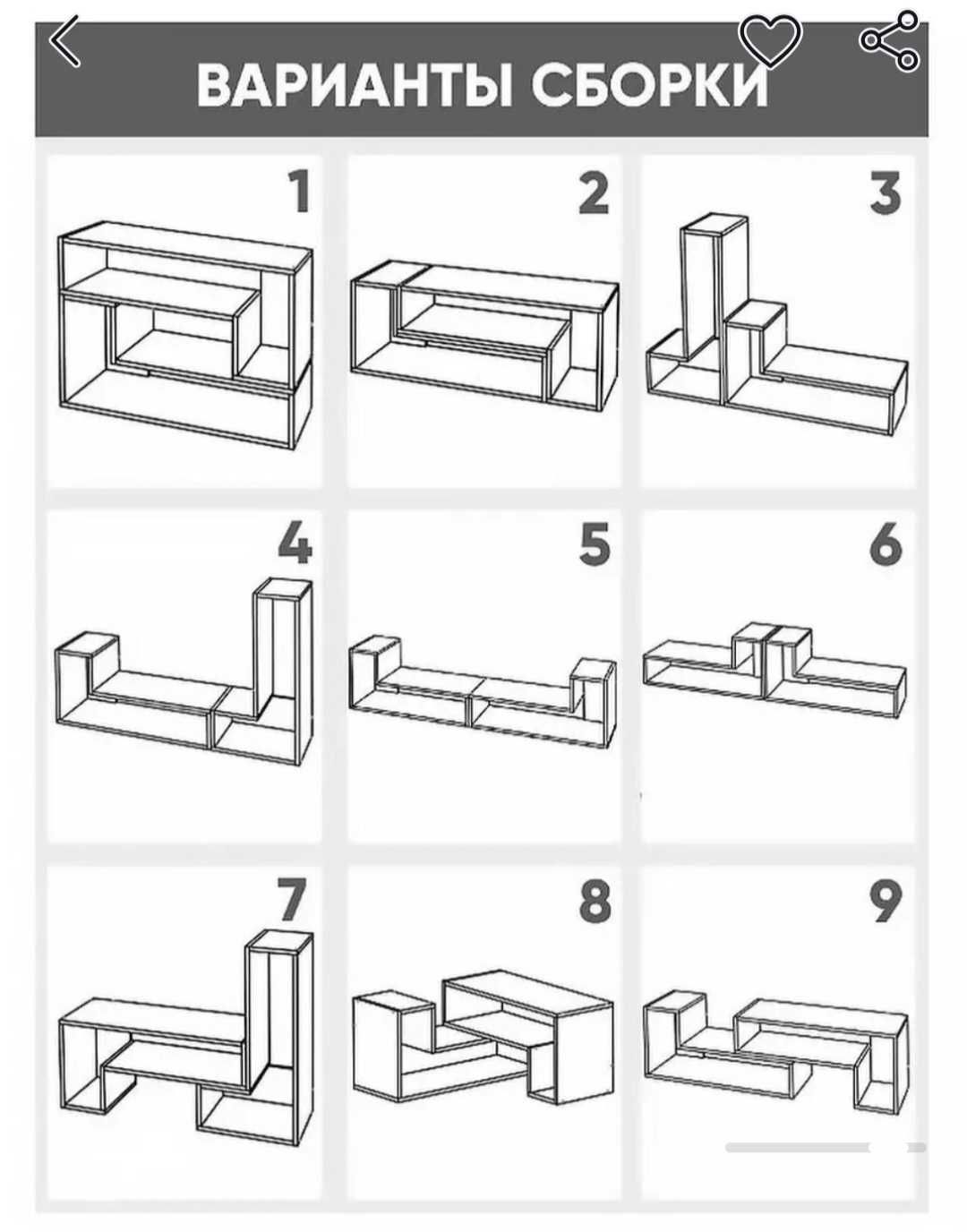 ВАРИАНТЫ СБОРКИ

1

2

3

4

5

6

7

8

9