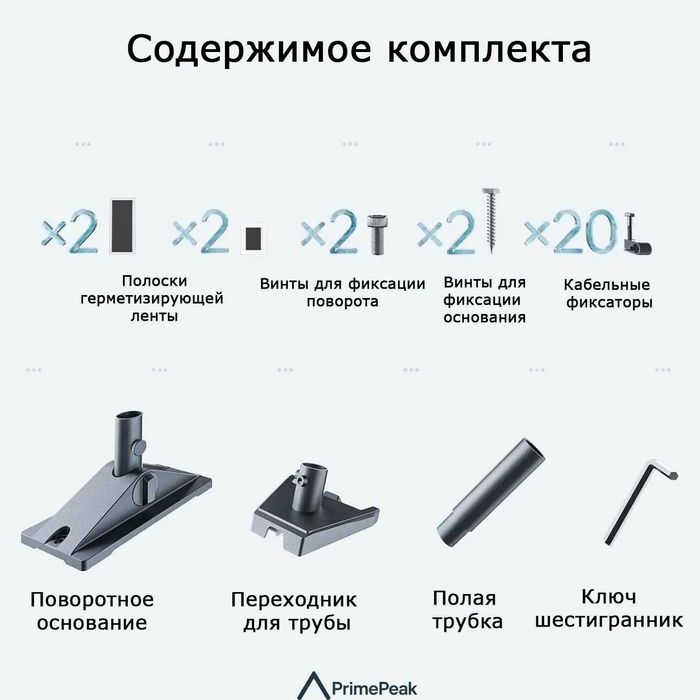 Содержимое комплекта

×2 ×2 ×2 ×2 ×20

Полоски герметизирующей ленты

Винты для фиксации поворота

Винты для фиксации основания

Кабельные фиксаторы

Поворотное основание

Переходник для трубы

Полая трубка

Ключ шестигранник

PrimePeak