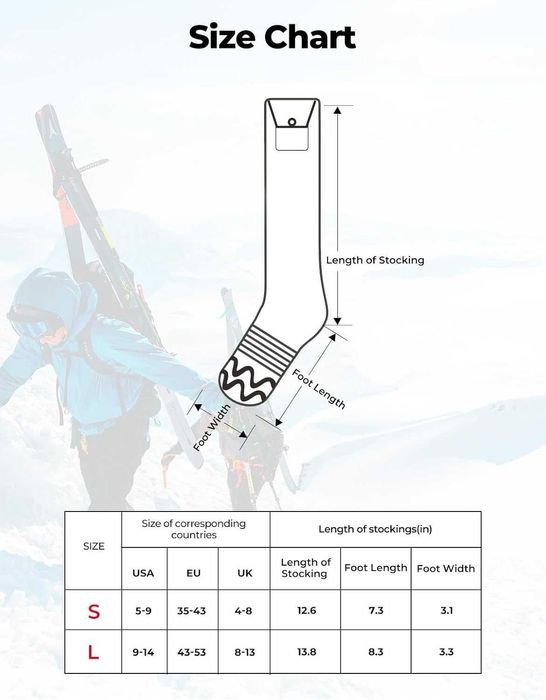 Size Chart

Length of Stocking

Foot Length

Foot Width

| SIZE | Size of corresponding countries | | | Length of stockings(in) | | |
|---|---|---|---|---|---|---|
| | USA | EU | UK | Length of Stocking | Foot Length | Foot Width |
| S | 5-9 | 35-43 | 4-8 | 12.6 | 7.3 | 3.1 |
| L | 9-14 | 43-53 | 8-13 | 13.8 | 8.3 | 3.3 |