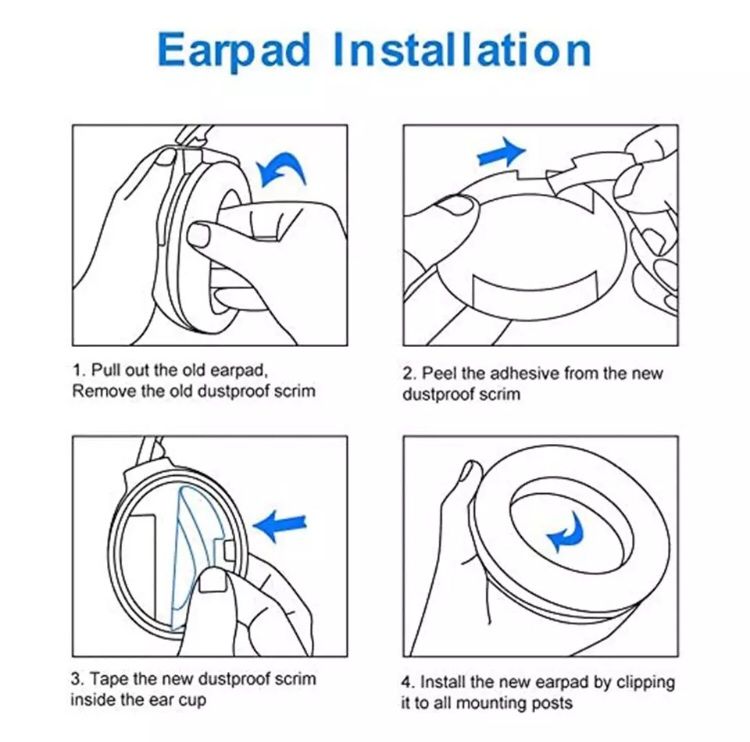 Earpad Installation

1. Pull out the old earpad, Remove the old dustproof scrim

2. Peel the adhesive from the new dustproof scrim

3. Tape the new dustproof scrim inside the ear cup

4. Install the new earpad by clipping it to all mounting posts