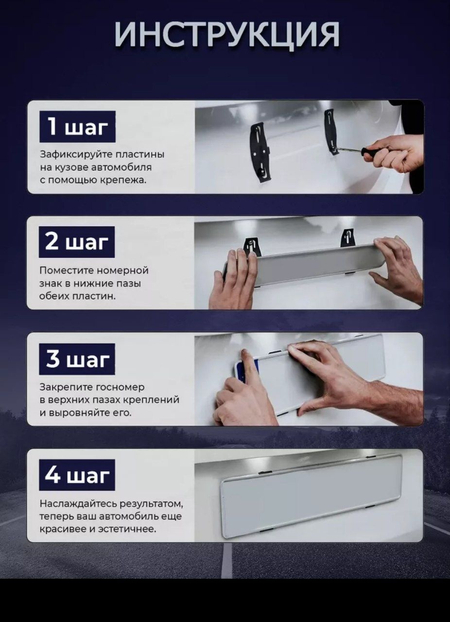 ИНСТРУКЦИЯ

1 шаг

Зафиксируйте пластины на кузове автомобиля с помощью крепежа.

2 шаг

Поместите номерной знак в нижние пазы обеих пластин.

3 шаг

Закрепите госномер в верхних пазах креплений и выровняйте его.

4 шаг

Наслаждайтесь результатом, теперь ваш автомобиль еще красивее и эстетичнее.