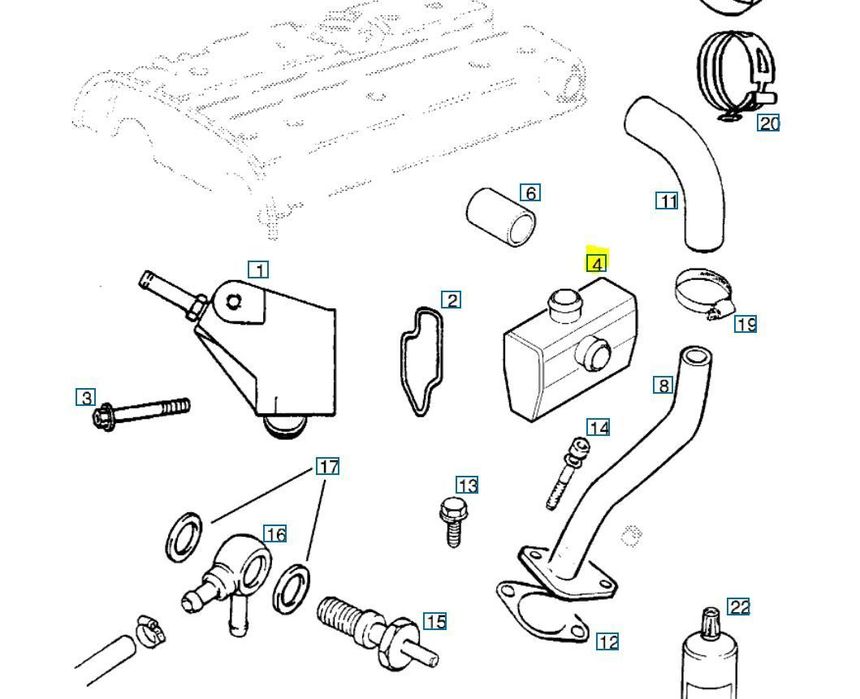 20
6
11
4
1
2
19
3
8
14
17
13
16
15
12
22