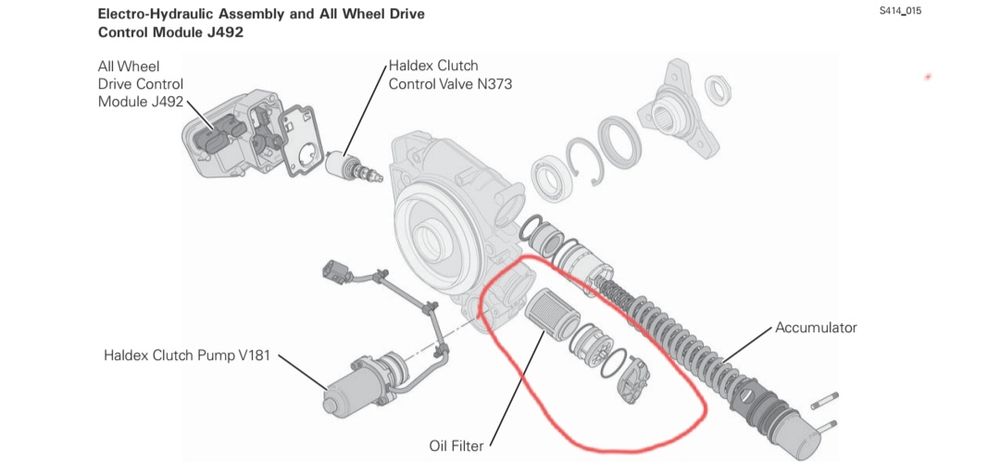 Electro-Hydraulic Assembly and All Wheel Drive Control Module J492

S414_015

All Wheel Drive Control Module J492

Haldex Clutch Control Valve N373

Accumulator

Haldex Clutch Pump V181

Oil Filter