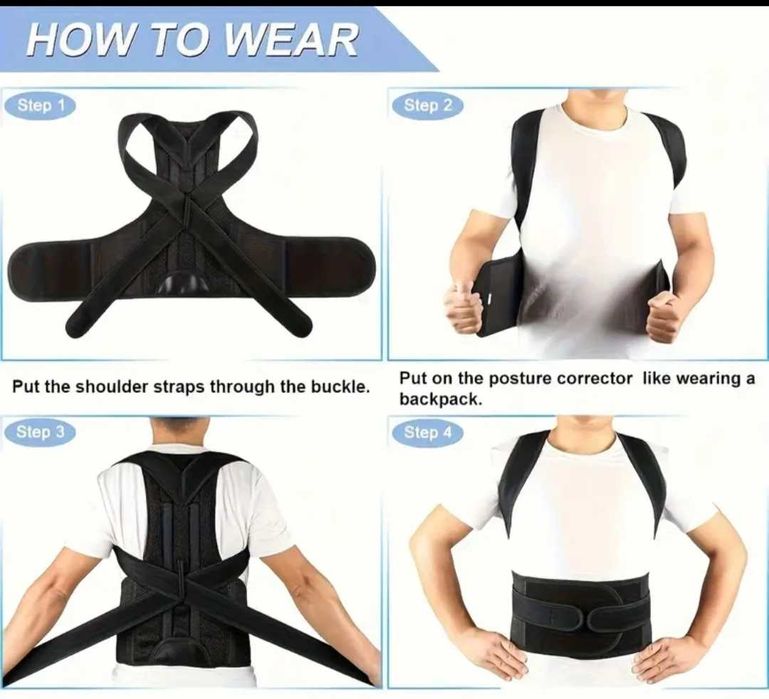 HOW TO WEAR

Step 1

Put the shoulder straps through the buckle.

Step 2

Put on the posture corrector like wearing a backpack.

Step 3

Step 4