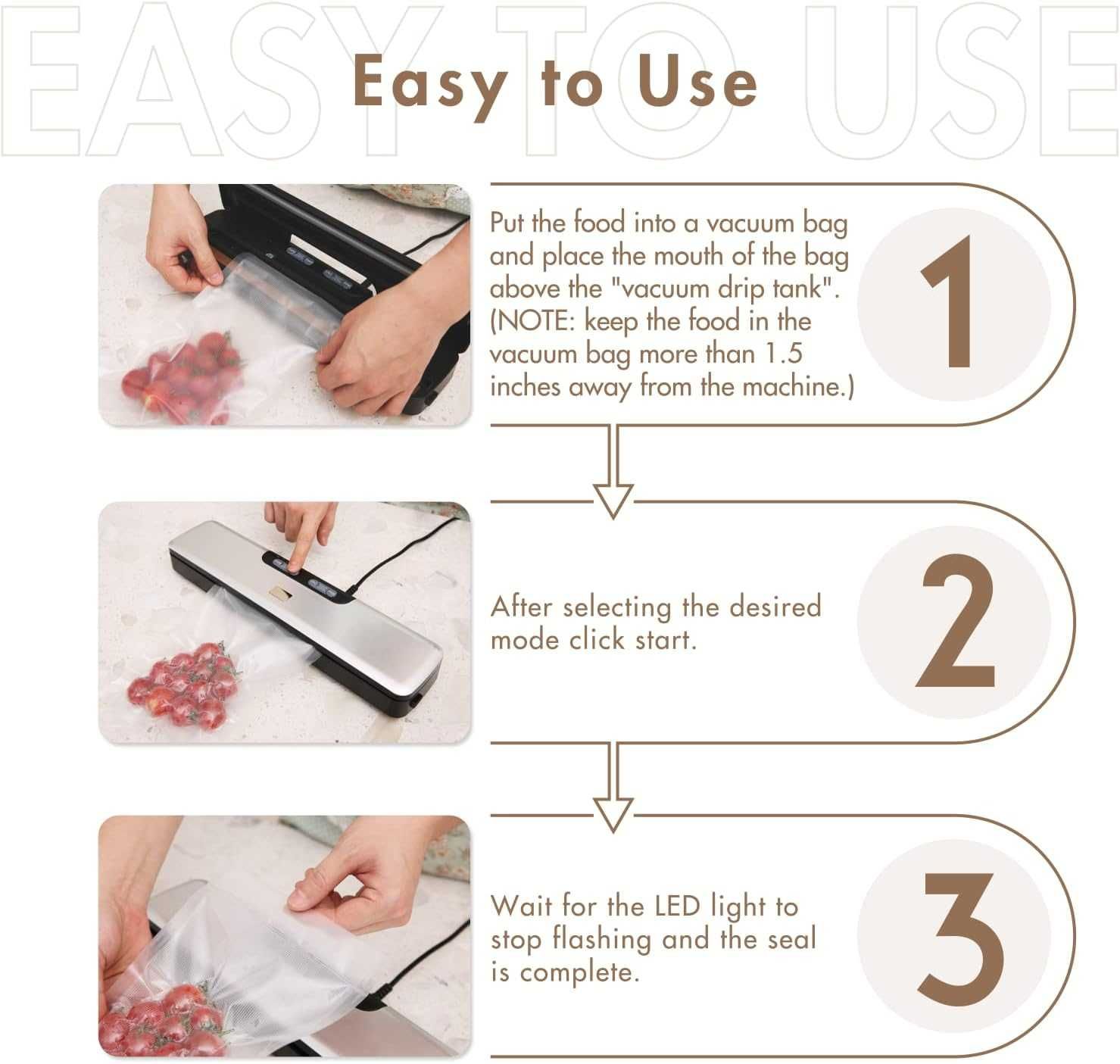 EASY TO USE

Easy to Use

Put the food into a vacuum bag and place the mouth of the bag above the "vacuum drip tank". (NOTE: keep the food in the vacuum bag more than 1.5 inches away from the machine.)

1

After selecting the desired mode click start.

2

Wait for the LED light to stop flashing and the seal is complete.

3