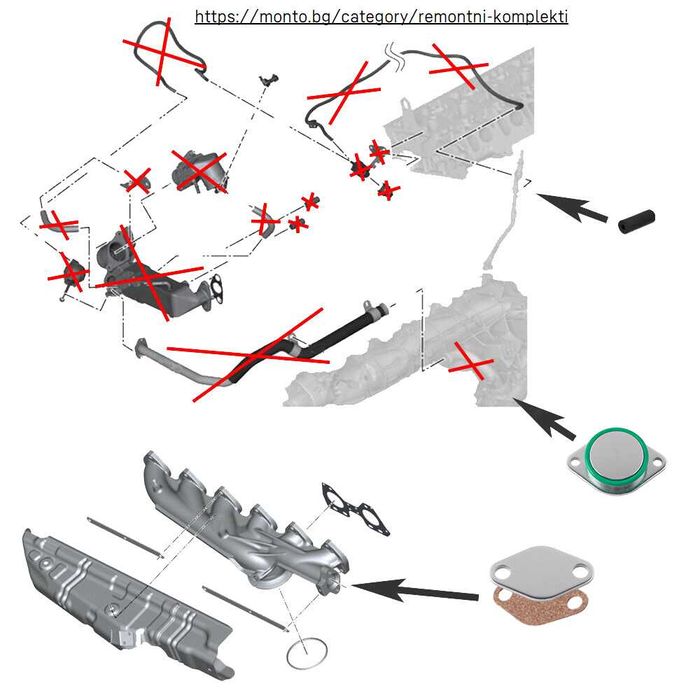 https://monto.bg/category/remontni-komplekti