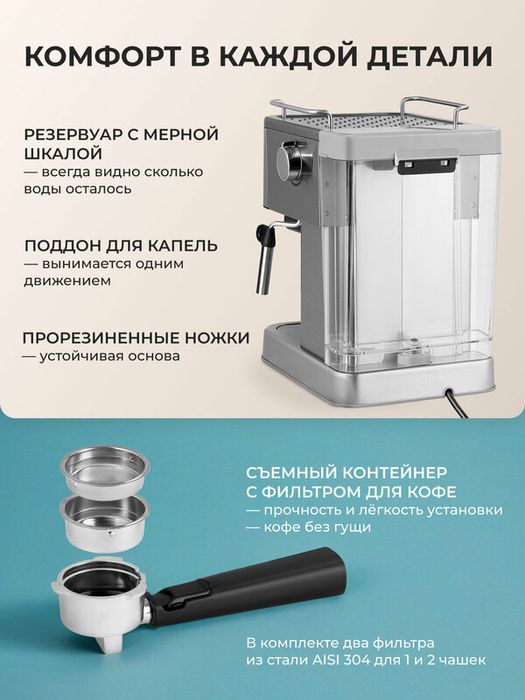 КОМФОРТ В КАЖДОЙ ДЕТАЛИ

РЕЗЕРВУАР С МЕРНОЙ ШКАЛОЙ
— всегда видно сколько воды осталось

ПОДДОН ДЛЯ КАПЕЛЬ
— вынимается одним движением

ПРОРЕЗИНЕННЫЕ НОЖКИ
— устойчивая основа

СЪЕМНЫЙ КОНТЕЙНЕР С ФИЛЬТРОМ ДЛЯ КОФЕ
— прочность и лёгкость установки
— кофе без гущи

В комплекте два фильтра из стали AISI 304 для 1 и 2 чашек